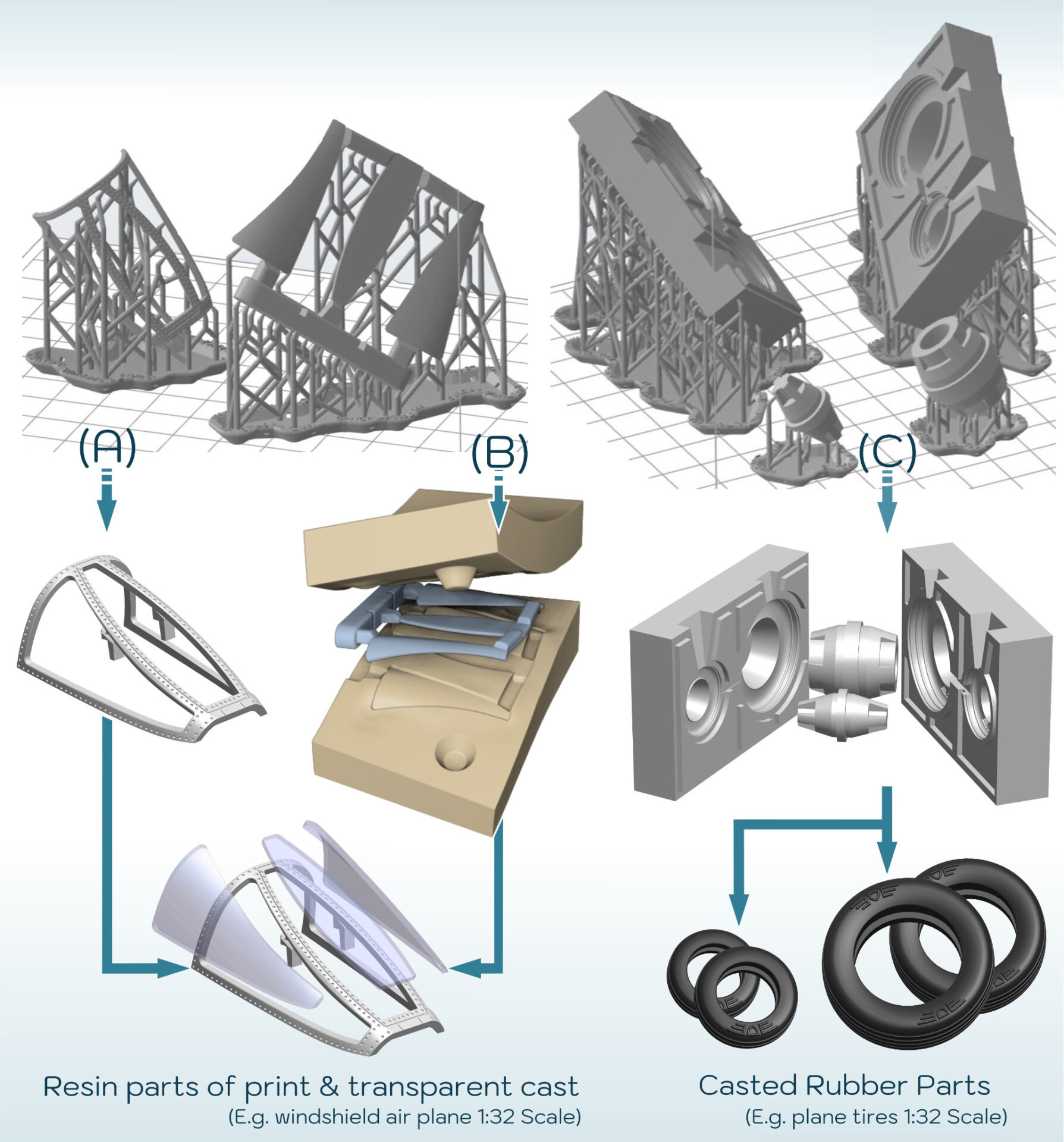 (A)

(B)

(C)

Resin parts of print & transparent cast
(E.g. windshield air plane 1:32 Scale)

Casted Rubber Parts
(E.g. plane tires 1:32 Scale)